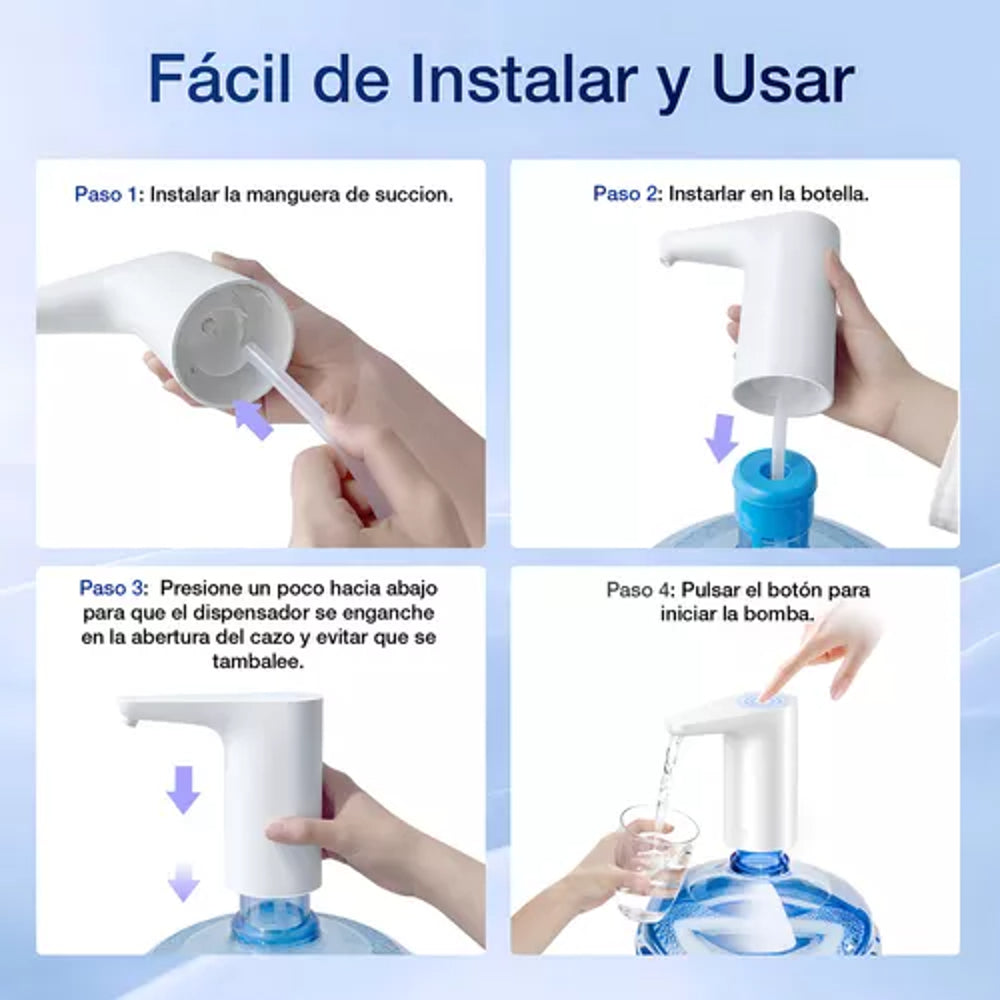 Fácil de Instalar y Usar

Paso 1: Instalar la manguera de succion.

Paso 2: Instarlar en la botella.

Paso 3: Presione un poco hacia abajo para que el dispensador se enganche en la abertura del cazo y evitar que se tambalee.

Paso 4: Pulsar el botón para iniciar la bomba.