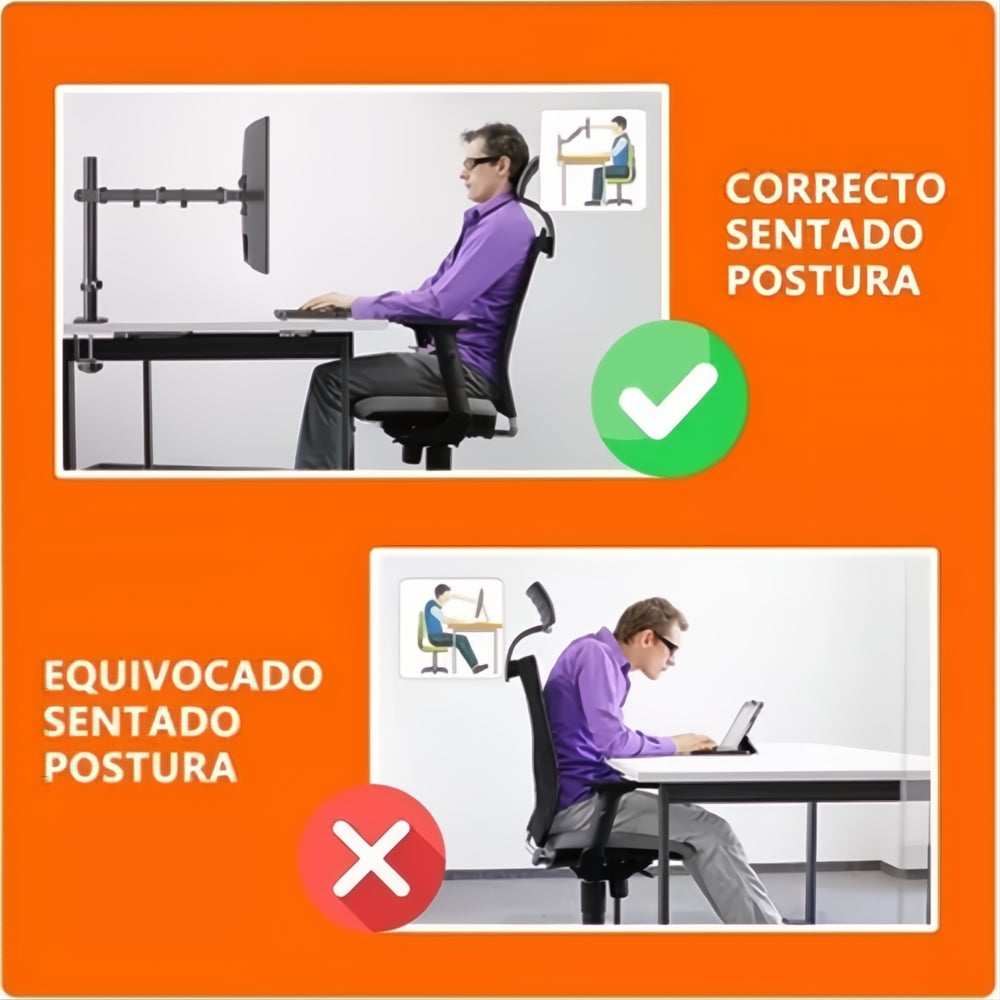 CORRECTO
SENTADO
POSTURA

EQUIVOCADO
SENTADO
POSTURA